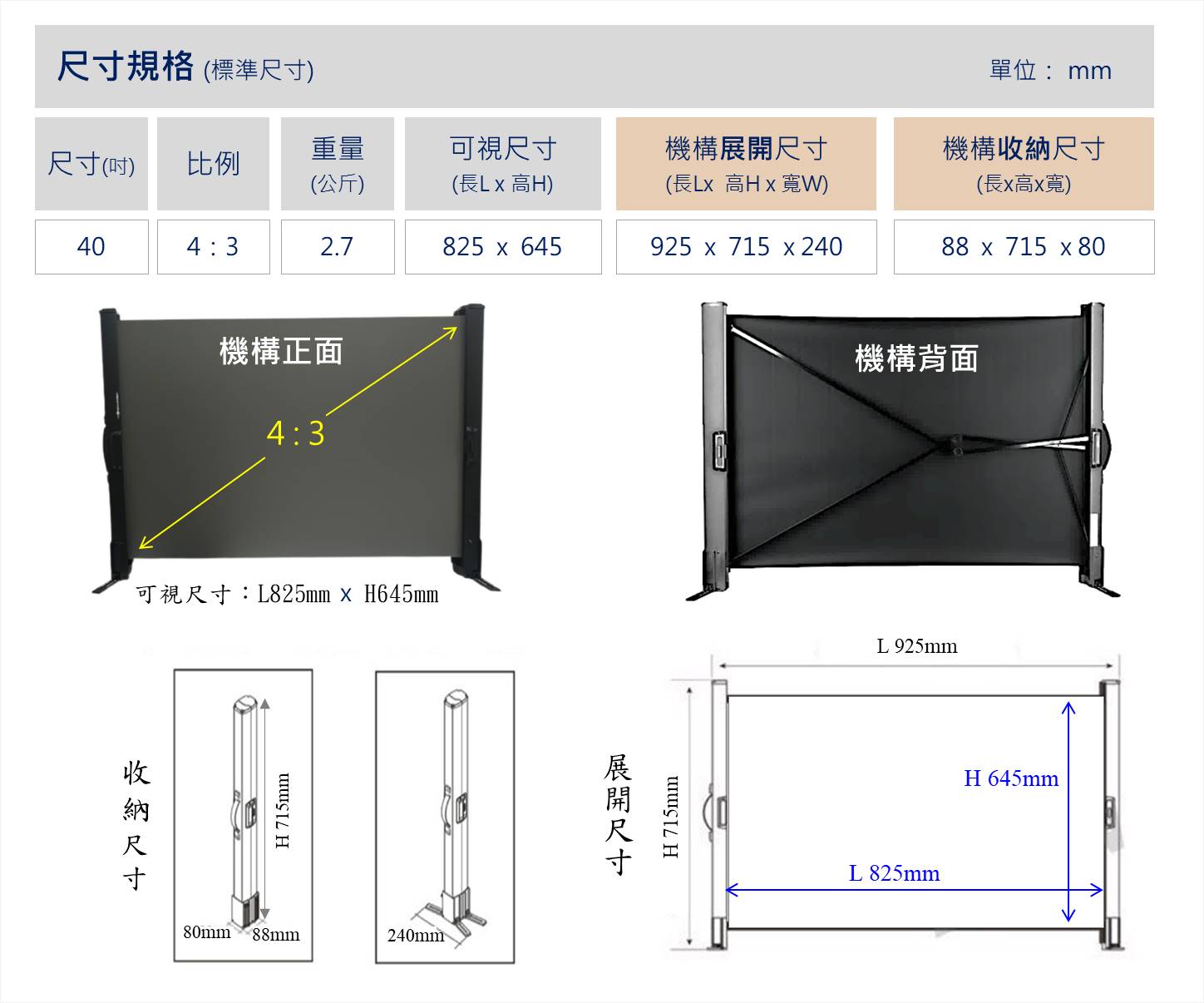 尺寸規格 (標準尺寸)　　單位： mm

| 尺寸(吋) | 比例 | 重量 (公斤) | 可視尺寸 (長L x 高H) | 機構展開尺寸 (長Lx 高H x 寬W) | 機構收納尺寸 (長x高x寬) |
|---|---|---|---|---|---|
| 40 | 4 : 3 | 2.7 | 825 x 645 | 925 x 715 x 240 | 88 x 715 x 80 |

機構正面

4 : 3

可視尺寸：L825mm x H645mm

機構背面

收納尺寸

H 715mm

80mm

88mm

240mm

展開尺寸

L 925mm

H 715mm

H 645mm

L 825mm